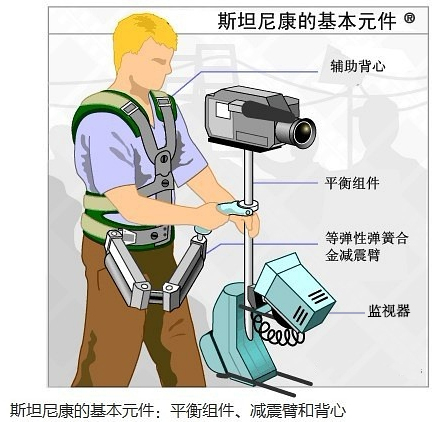 斯坦尼康的基本元件 ®

辅助背心

平衡组件

等弹性弹簧合金减震臂

监视器

斯坦尼康的基本元件：平衡组件、减震臂和背心